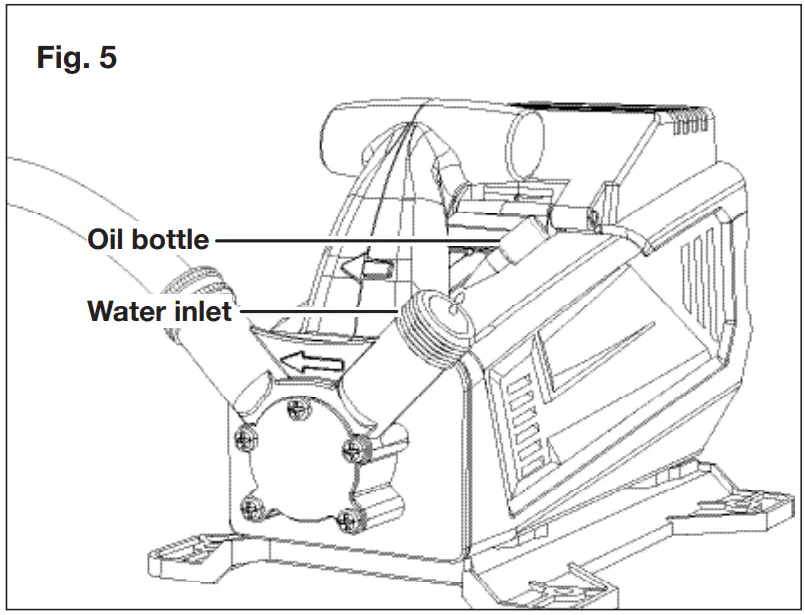 Fig. 5

Oil bottle

Water inlet