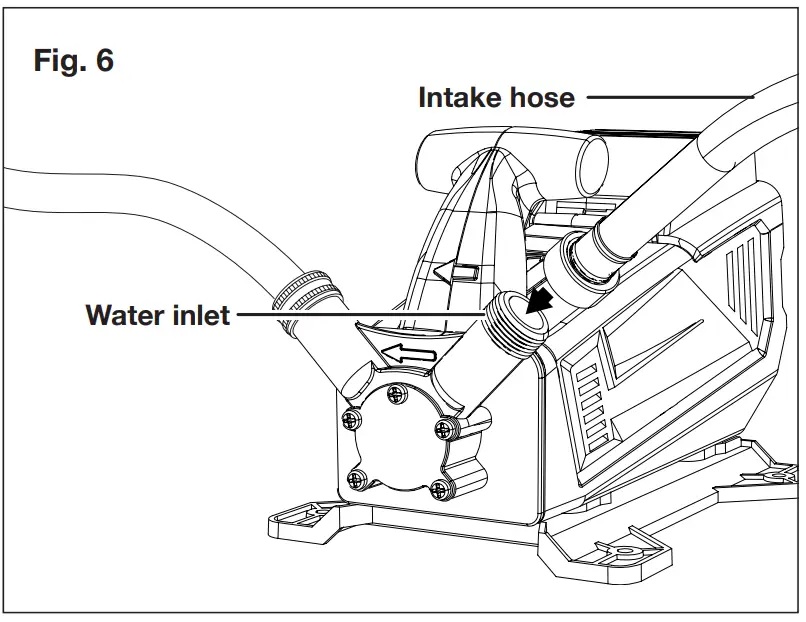 Fig. 6

Intake hose

Water inlet