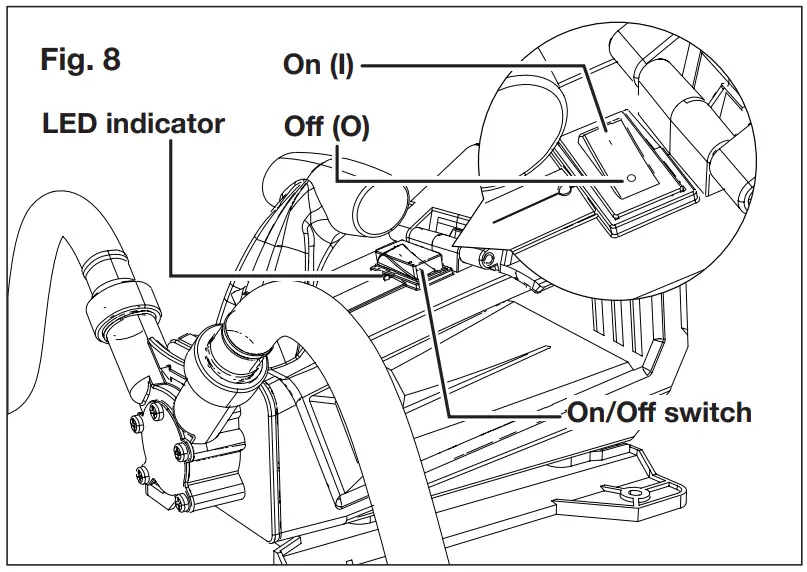 Fig. 8

On (I)

LED indicator

Off (O)

On/Off switch