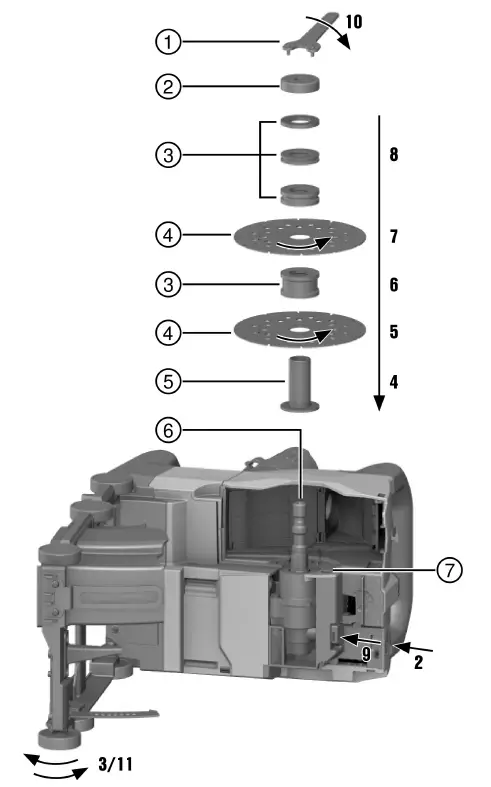 1
10
2
3
8
4
7
3
6
4
5
5
4
6
7
9
2
3/11