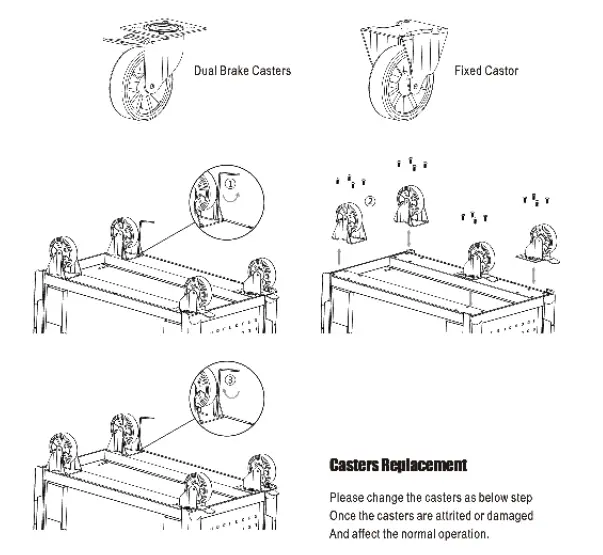 Dual Brake Casters

Fixed Castor

①

②

③

Casters Replacement

Please change the casters as below step
Once the casters are attrited or damaged
And affect the normal operation.