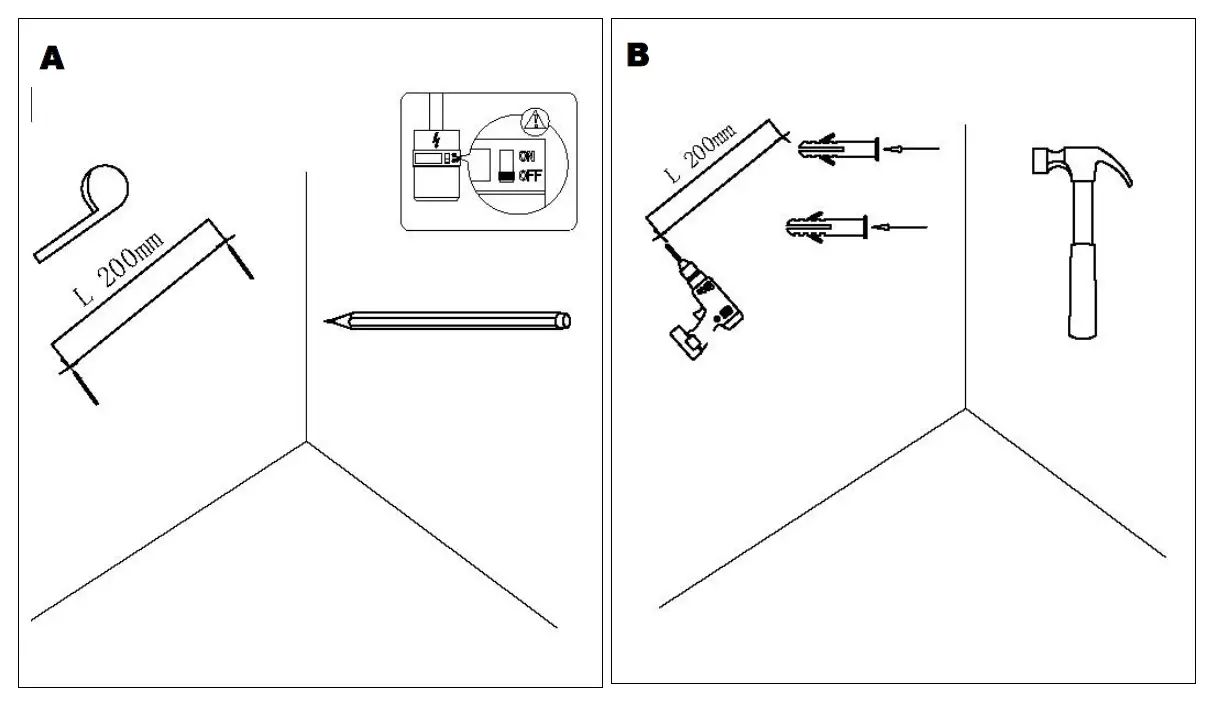 A

ON
OFF

L 200mm

B

L 200mm