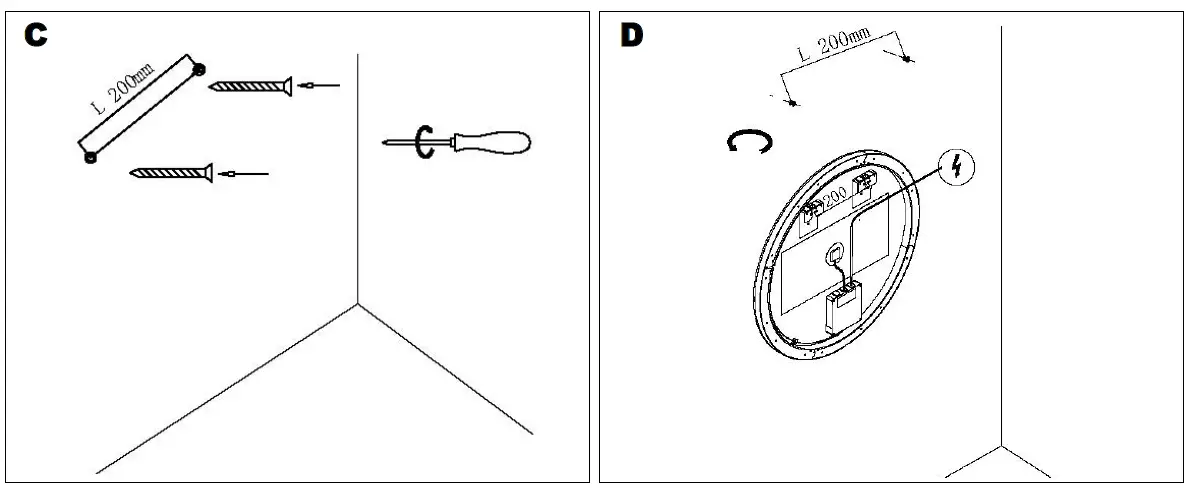 C

L 200mm

D

L 200mm

200