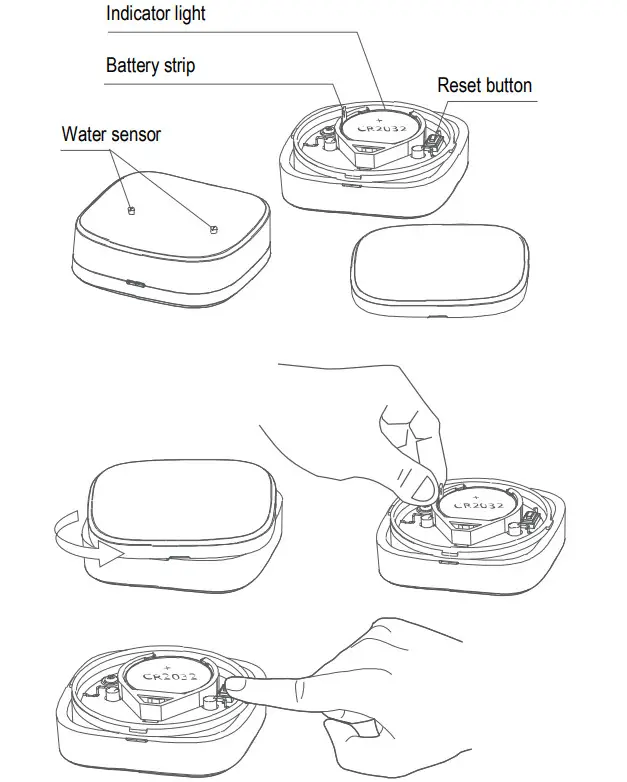 Indicator light

Battery strip

Reset button

Water sensor

+
CR2032

+
CR2032

+
CR2032