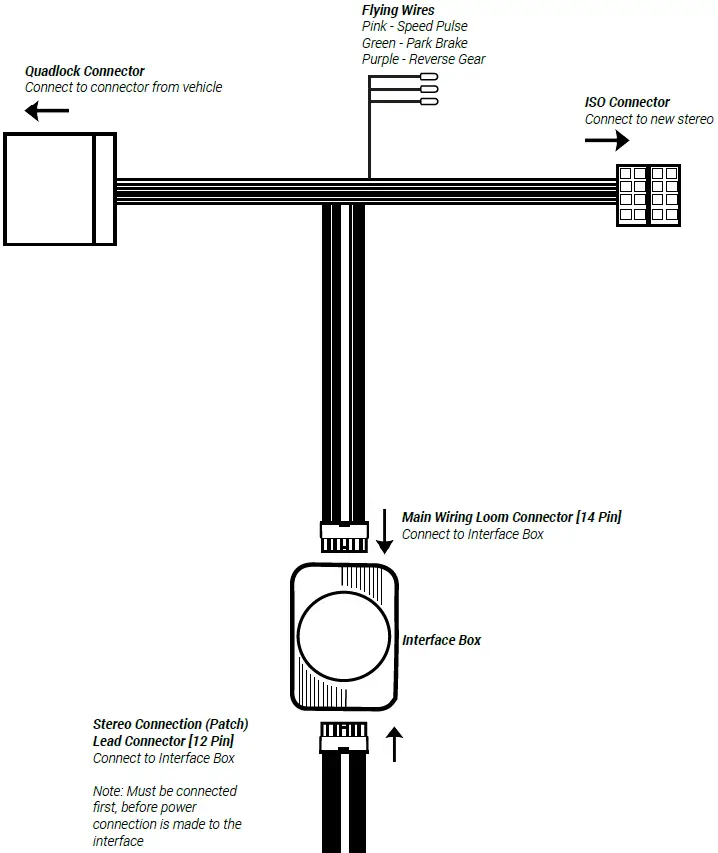 Flying Wires
Pink - Speed Pulse
Green - Park Brake
Purple - Reverse Gear

Quadlock Connector
Connect to connector from vehicle

ISO Connector
Connect to new stereo

Main Wiring Loom Connector [14 Pin]
Connect to Interface Box

Interface Box

Stereo Connection (Patch) Lead Connector [12 Pin]
Connect to Interface Box

Note: Must be connected first, before power connection is made to the interface