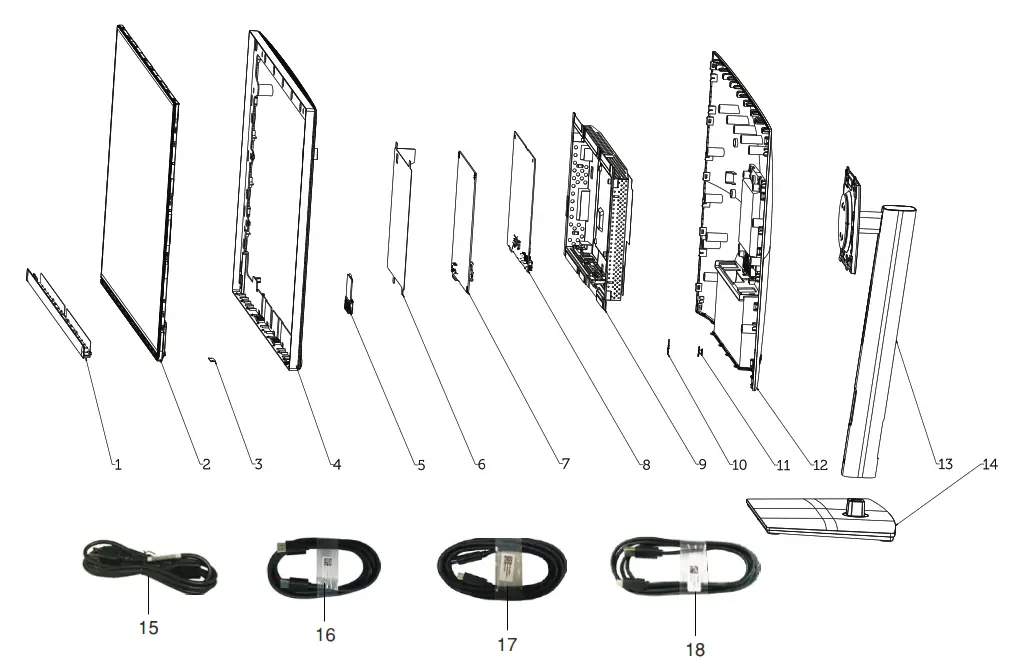 1 2 3 4 5 6 7 8 9 10 11 12 13 14

15 16 17 18