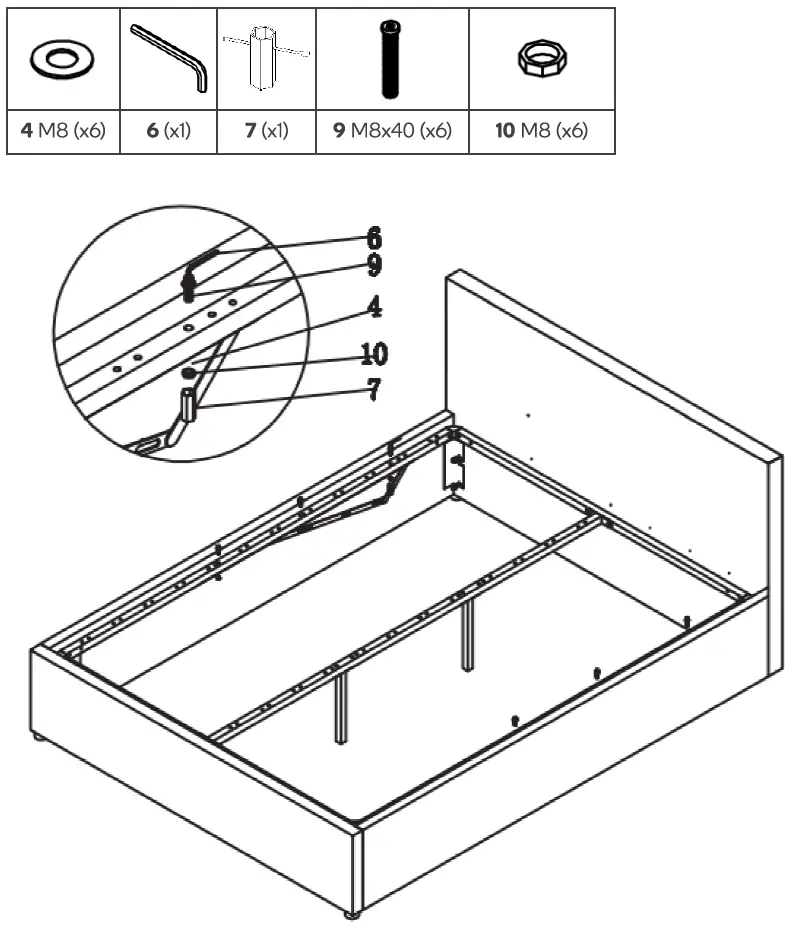 | 4 M8 (x6) | 6 (x1) | 7 (x1) | 9 M8x40 (x6) | 10 M8 (x6) |
|---|---|---|---|---|

6
9
4
10
7