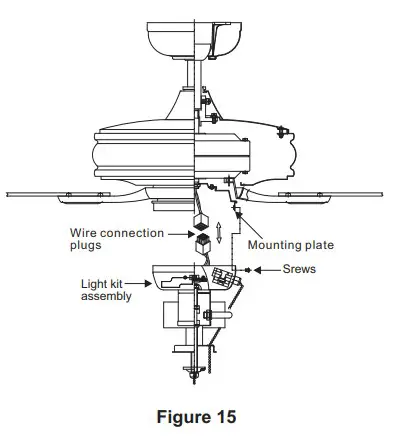 Wire connection plugs

Mounting plate

Srews

Light kit assembly

Figure 15