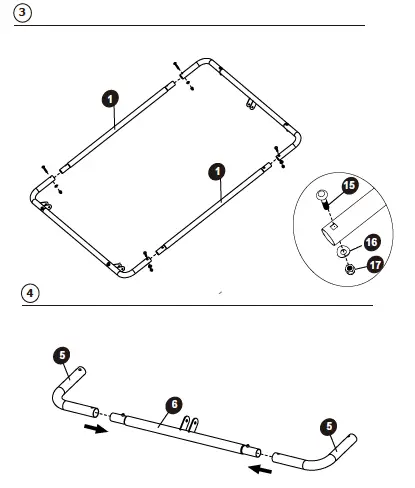 3

1

1

15

16

17

4

5

6

5