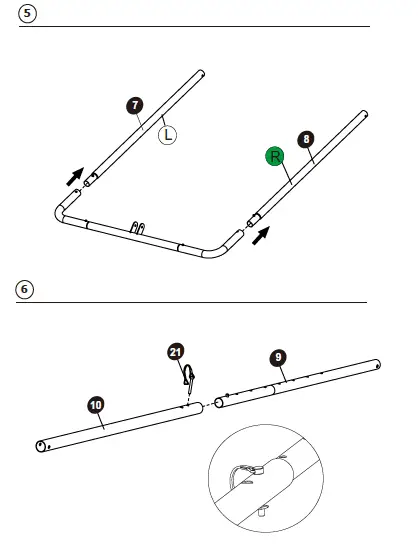 5

7
L
R
8

6

21
9
10