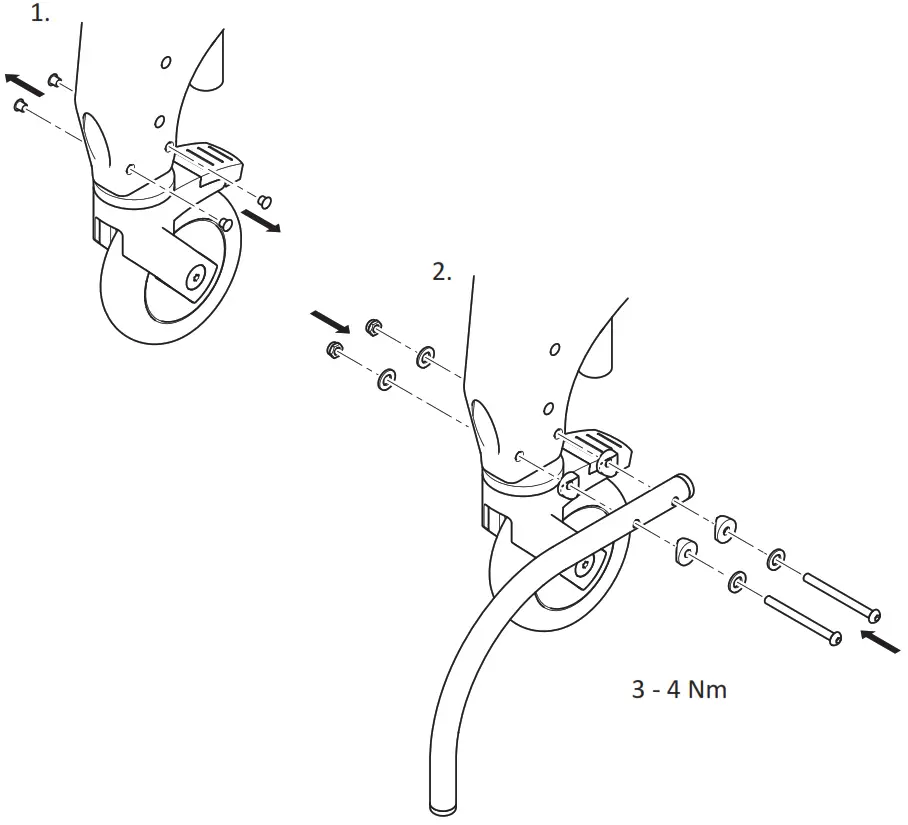 1.

2.

3 - 4 Nm