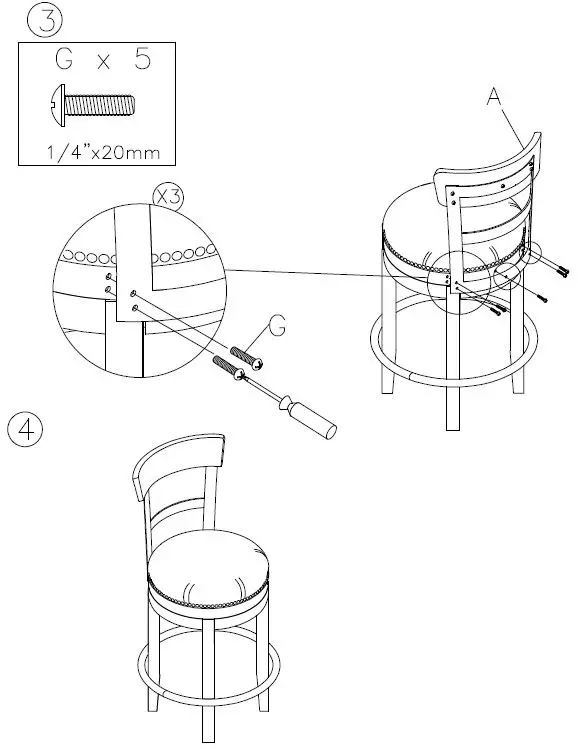 ③

G x 5

1/4"x20mm

X3

A

G

④