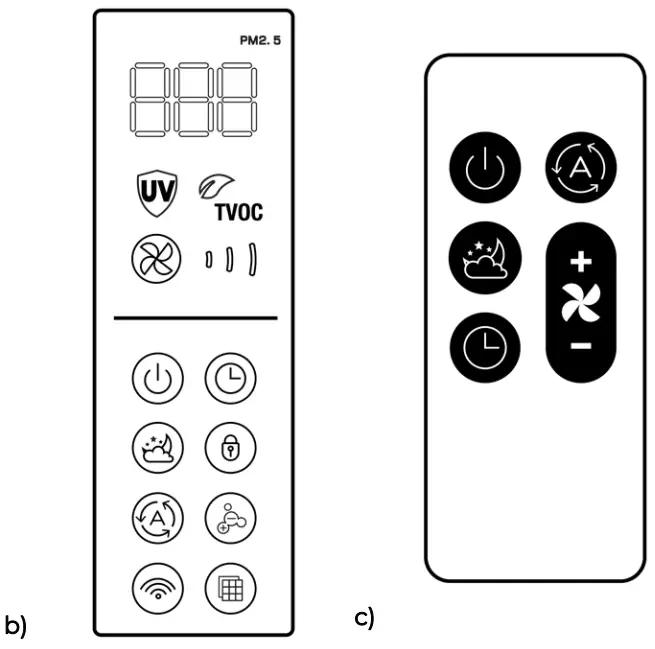 PM2. 5

UV

TVOC

A

b)

A

+

−

c)