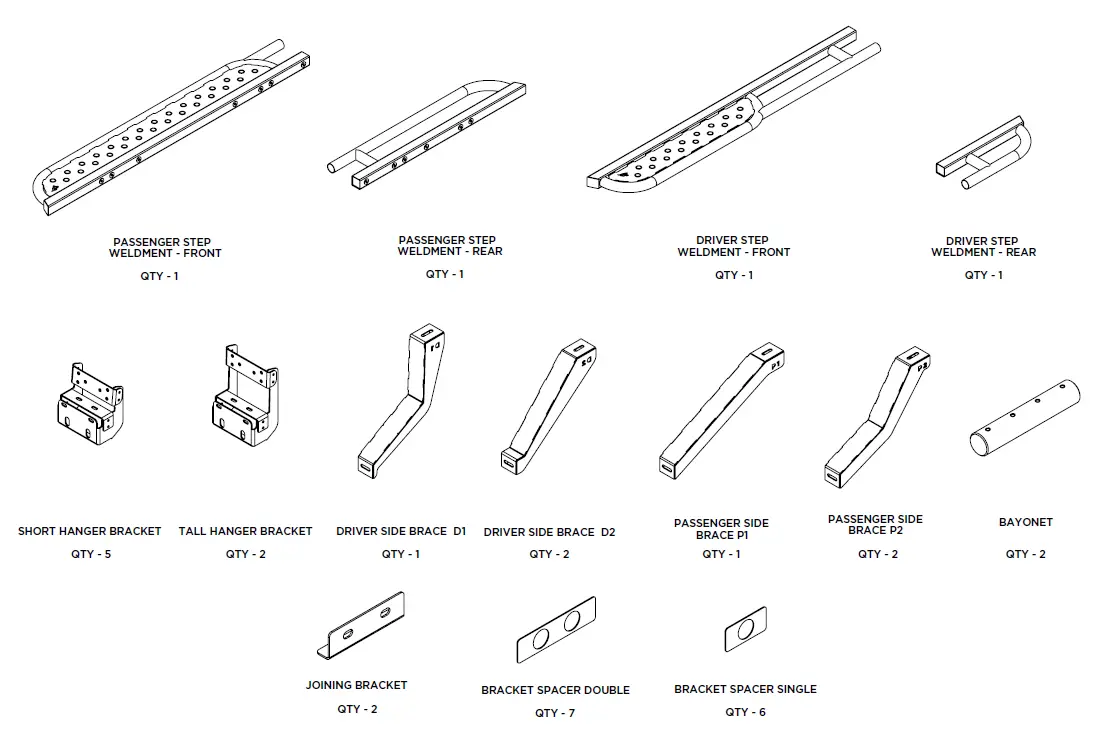 PASSENGER STEP WELDMENT - FRONT

QTY - 1

PASSENGER STEP WELDMENT - REAR

QTY - 1

DRIVER STEP WELDMENT - FRONT

QTY - 1

DRIVER STEP WELDMENT - REAR

QTY - 1

D1

D2

P1

P2

SHORT HANGER BRACKET

QTY - 5

TALL HANGER BRACKET

QTY - 2

DRIVER SIDE BRACE D1

QTY - 1

DRIVER SIDE BRACE D2

QTY - 2

PASSENGER SIDE BRACE P1

QTY - 1

PASSENGER SIDE BRACE P2

QTY - 2

BAYONET

QTY - 2

JOINING BRACKET

QTY - 2

BRACKET SPACER DOUBLE

QTY - 7

BRACKET SPACER SINGLE

QTY - 6