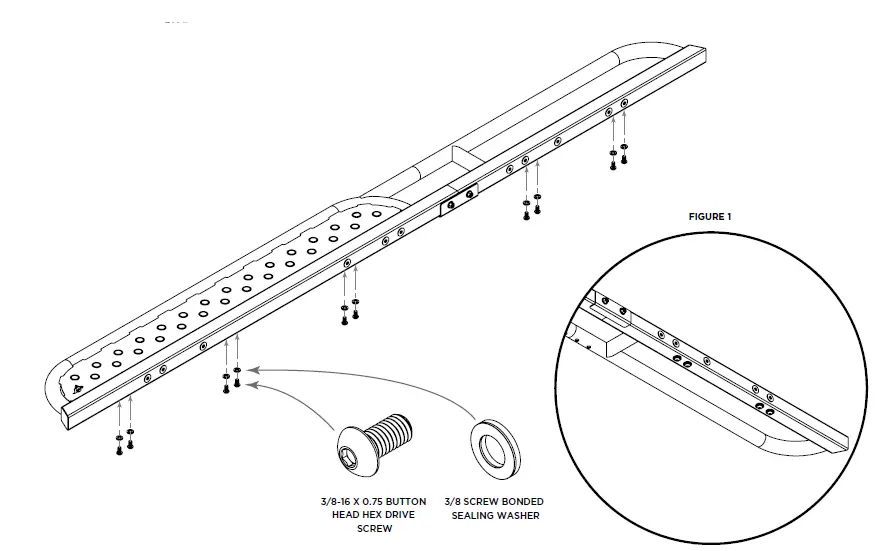 FIGURE 1

3/8-16 X 0.75 BUTTON HEAD HEX DRIVE SCREW

3/8 SCREW BONDED SEALING WASHER