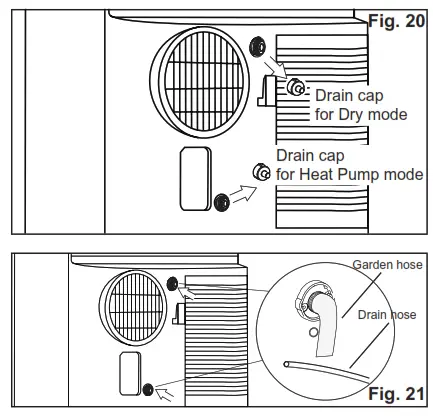 Fig. 20

Drain cap for Dry mode

Drain cap for Heat Pump mode

Garden hose

Drain hose

Fig. 21