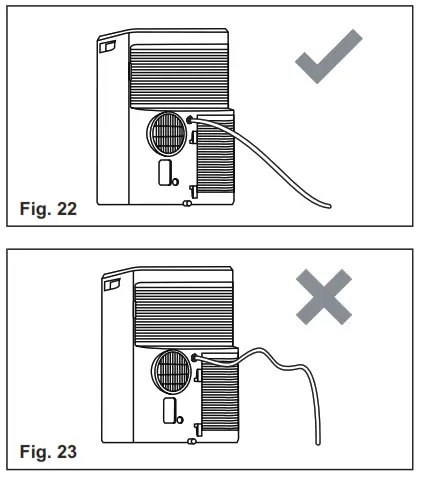 Fig. 22

Fig. 23