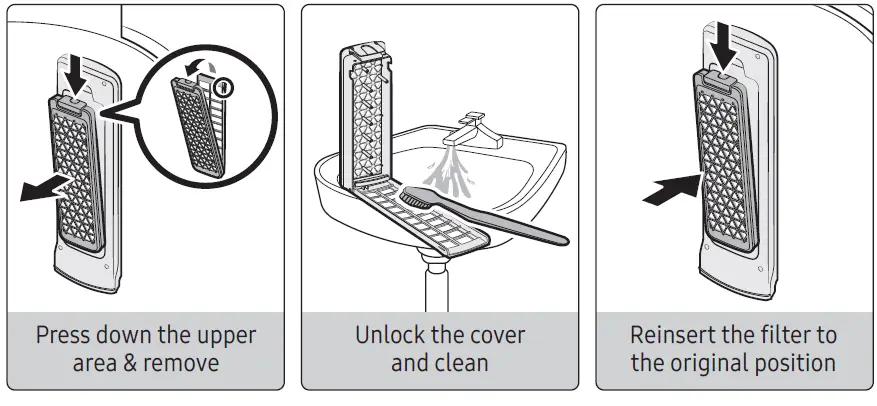 Press down the upper area & remove

Unlock the cover and clean

Reinsert the filter to the original position