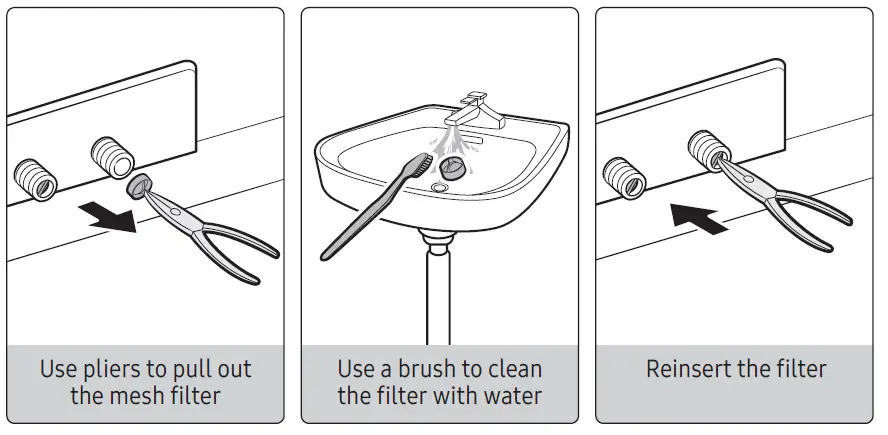 Use pliers to pull out the mesh filter

Use a brush to clean the filter with water

Reinsert the filter