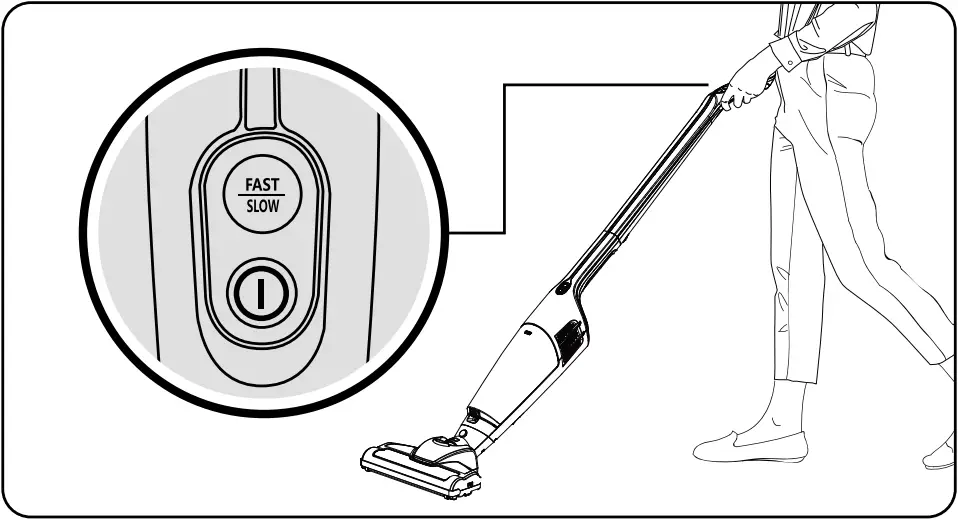 FAST
SLOW