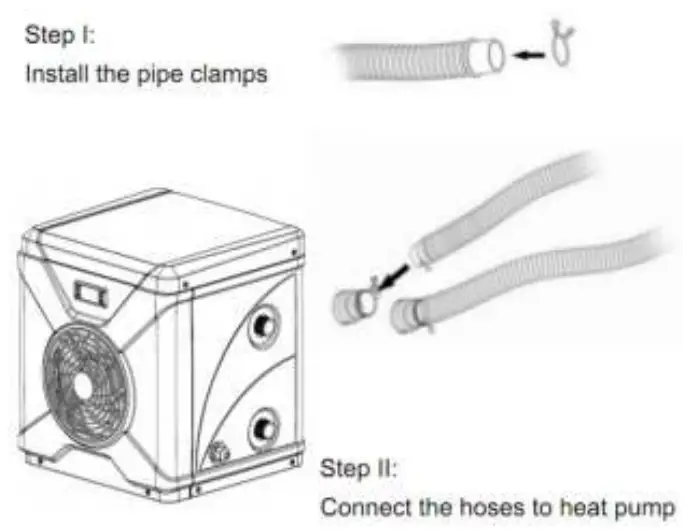 Step I:
Install the pipe clamps

Step II:
Connect the hoses to heat pump