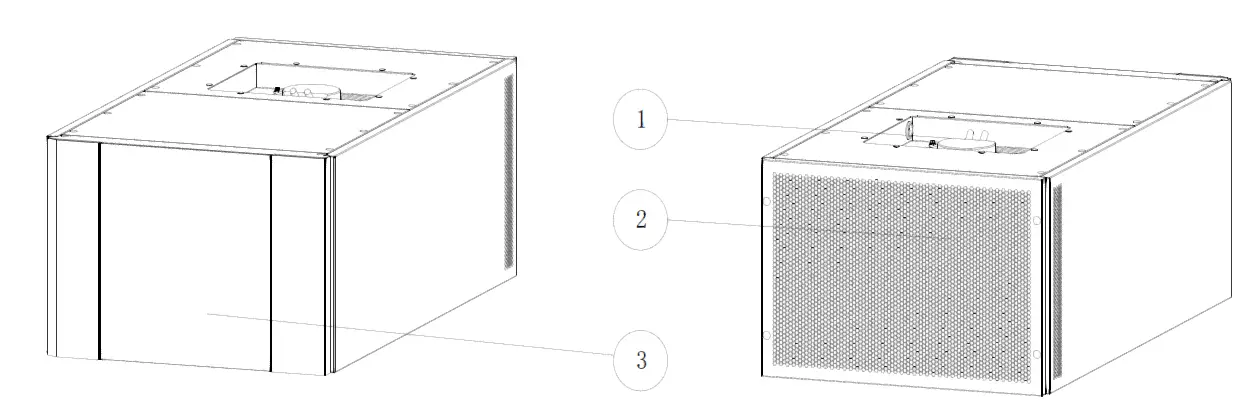 1
2
3