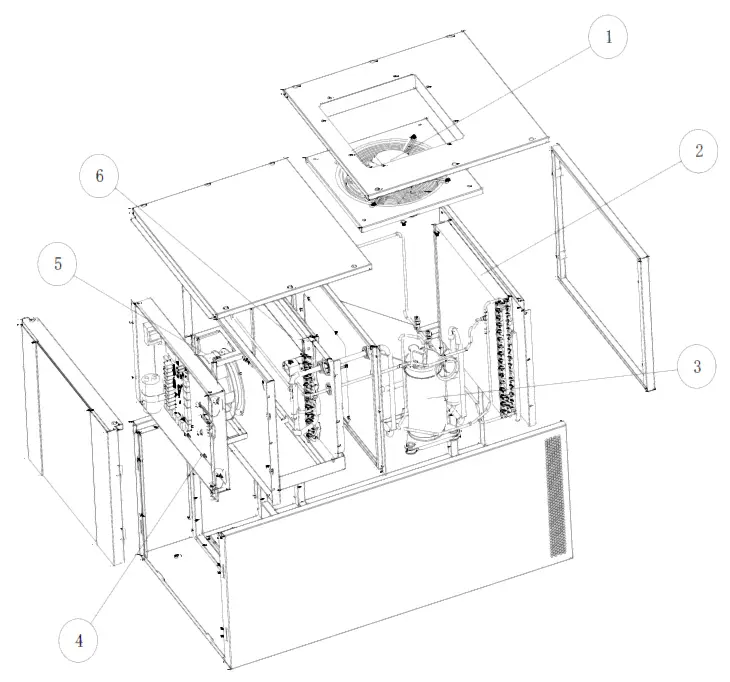 1
2
6
5
3
4