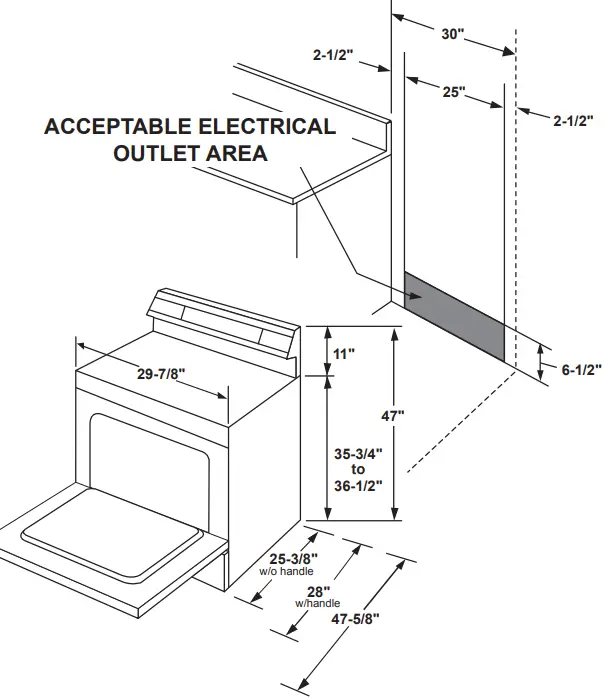 30"

2-1/2"

25"

2-1/2"

ACCEPTABLE ELECTRICAL OUTLET AREA

11"

29-7/8"

6-1/2"

47"

35-3/4" to 36-1/2"

25-3/8" w/o handle

28" w/handle

47-5/8"