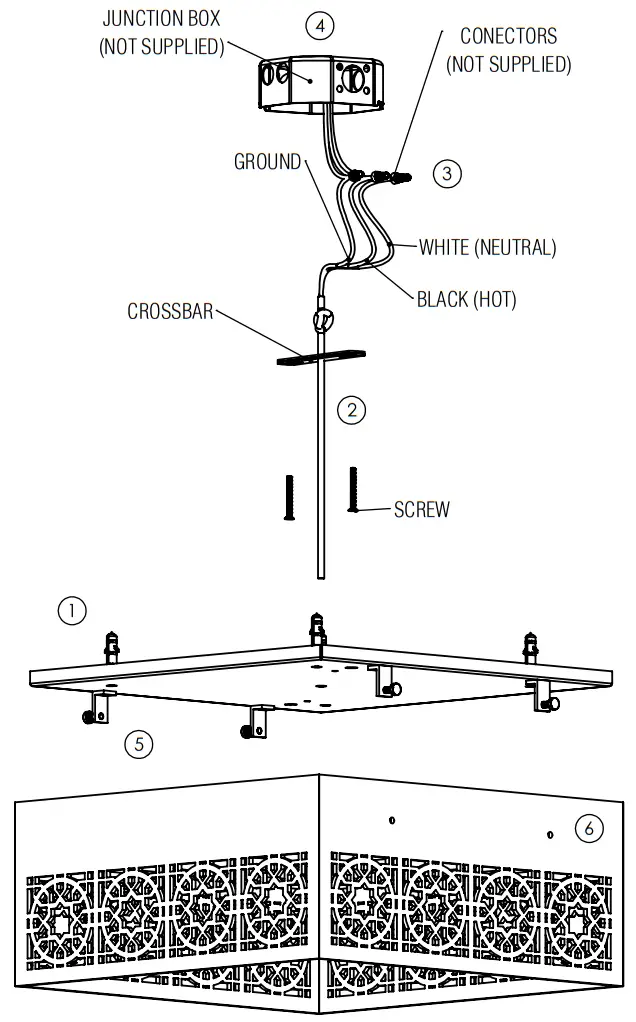 JUNCTION BOX
(NOT SUPPLIED)

4

CONECTORS
(NOT SUPPLIED)

GROUND

3

WHITE (NEUTRAL)

BLACK (HOT)

CROSSBAR

2

SCREW

1

5

6