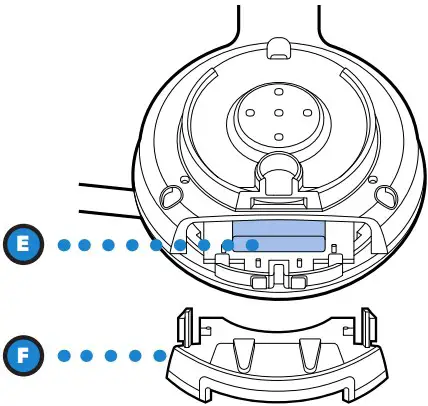 E

F