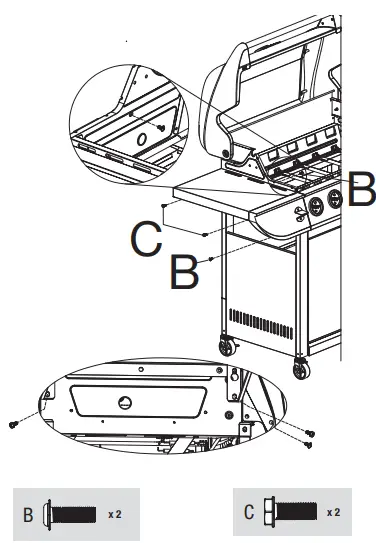 B

C

B

B x 2

C x 2