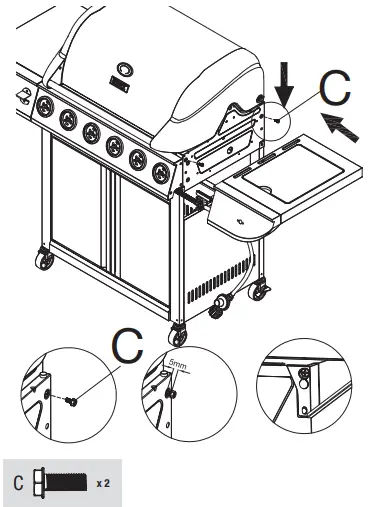 C

C

5mm

C x 2