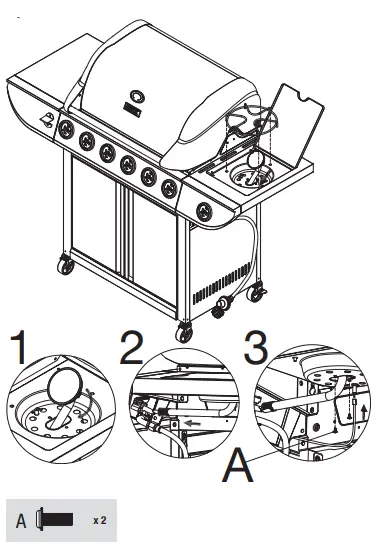 1

2

3

A

A

x 2