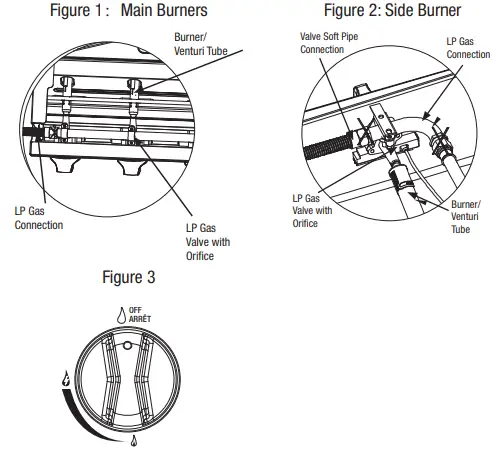 Figure 1: Main Burners

Burner/ Venturi Tube

LP Gas Connection

LP Gas Valve with Orifice

Figure 2: Side Burner

Valve Soft Pipe Connection

LP Gas Connection

LP Gas Valve with Orifice

Burner/ Venturi Tube

Figure 3

OFF ARRÊT