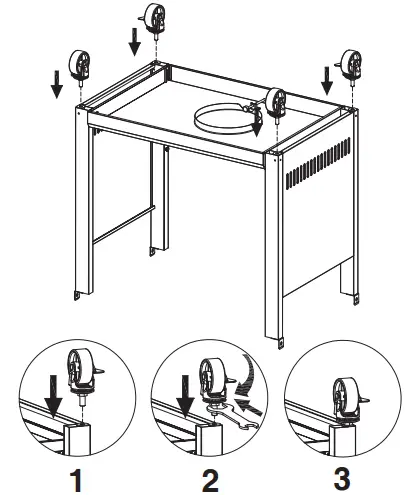 1

2

3