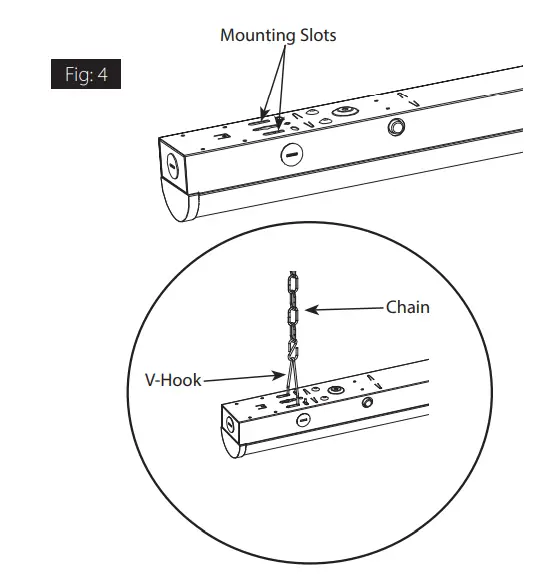 Fig: 4

Mounting Slots

Chain

V-Hook