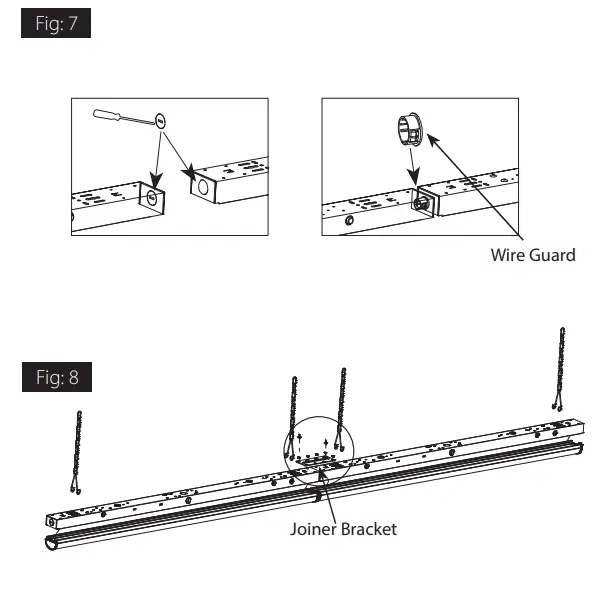 Fig: 7

Wire Guard

Fig: 8

Joiner Bracket