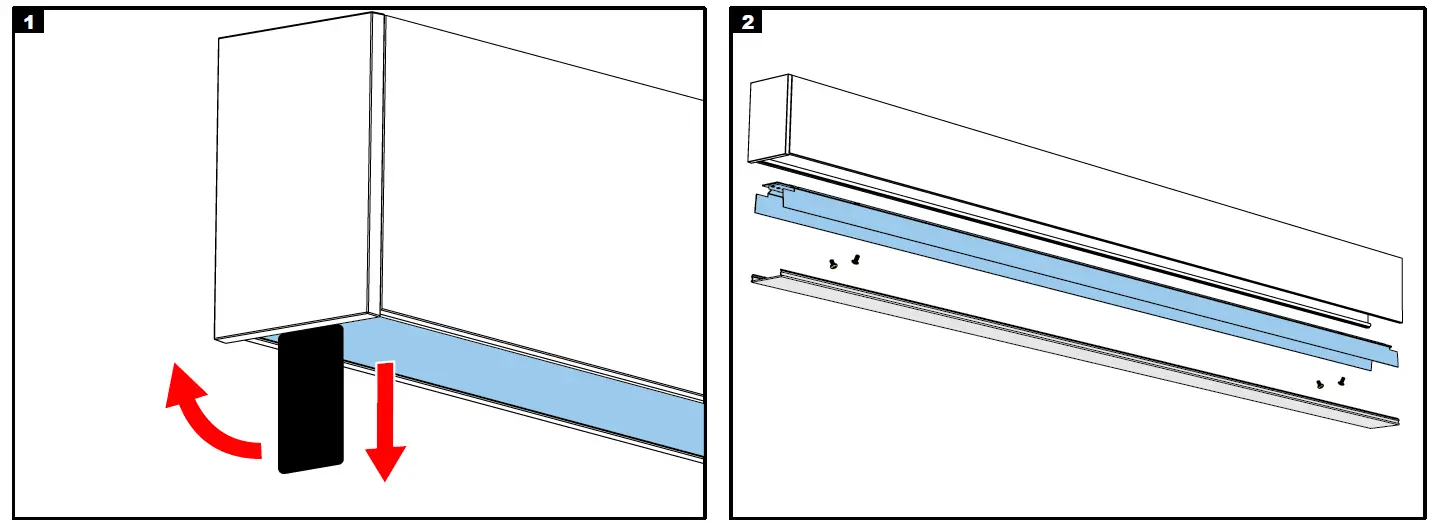 1

2