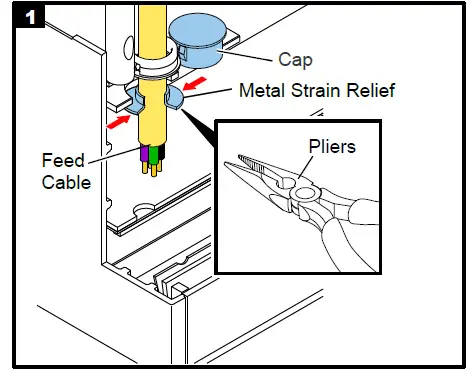 1

Cap

Metal Strain Relief

Feed Cable

Pliers