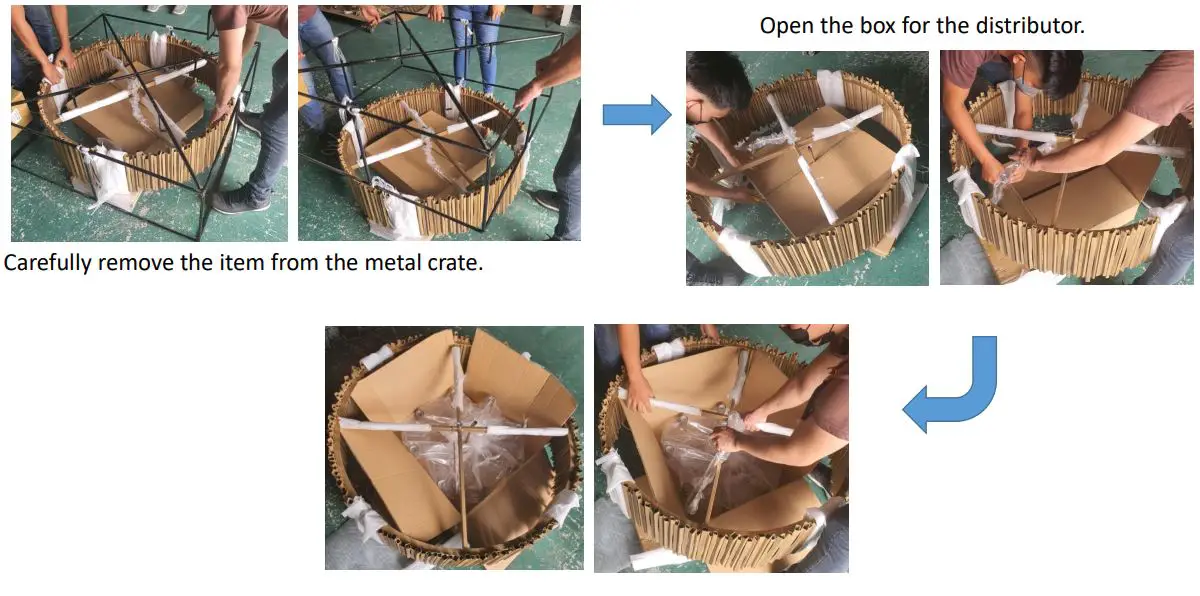 Carefully remove the item from the metal crate.

Open the box for the distributor.