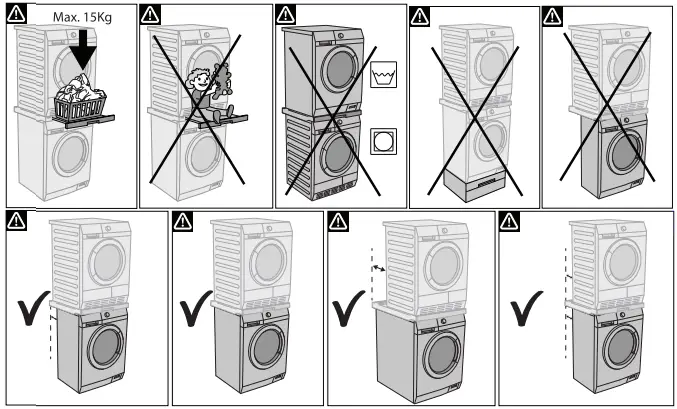 Max. 15Kg