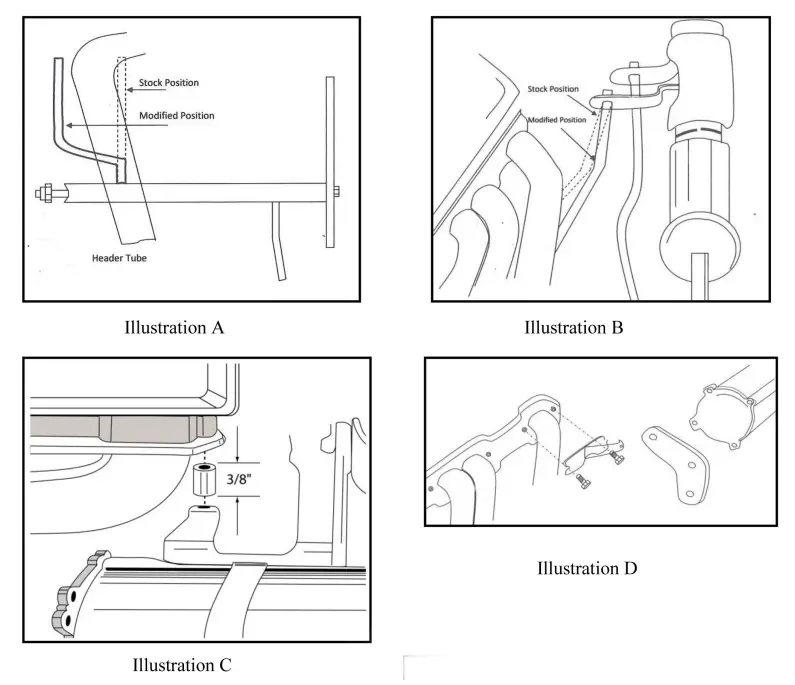 Stock Position
Modified Position
Header Tube

Illustration A

Stock Position
Modified Position

Illustration B

3/8"

Illustration C

Illustration D