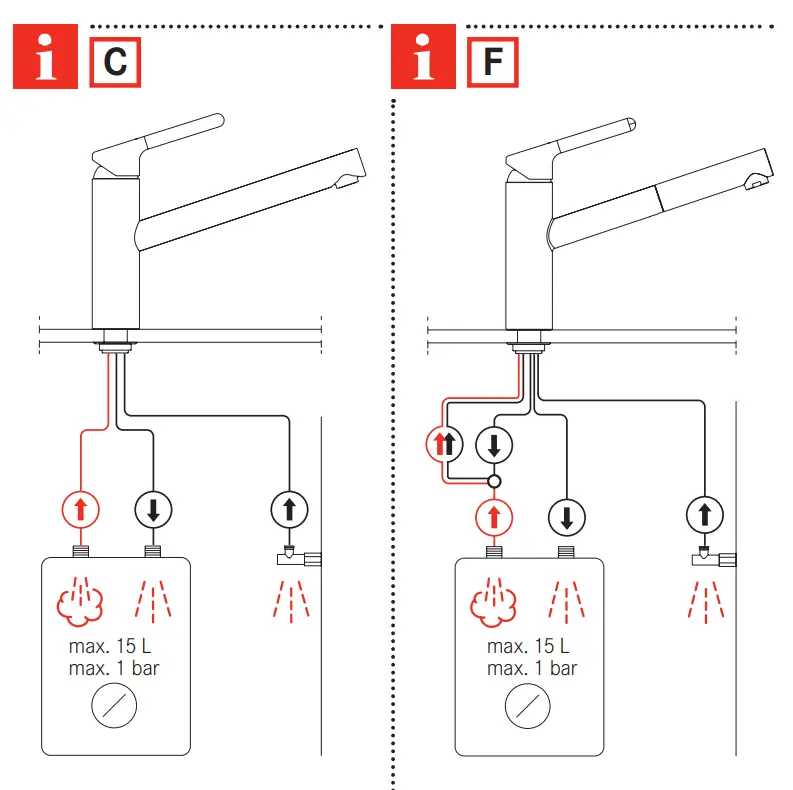 i C

max. 15 L
max. 1 bar

i F

max. 15 L
max. 1 bar