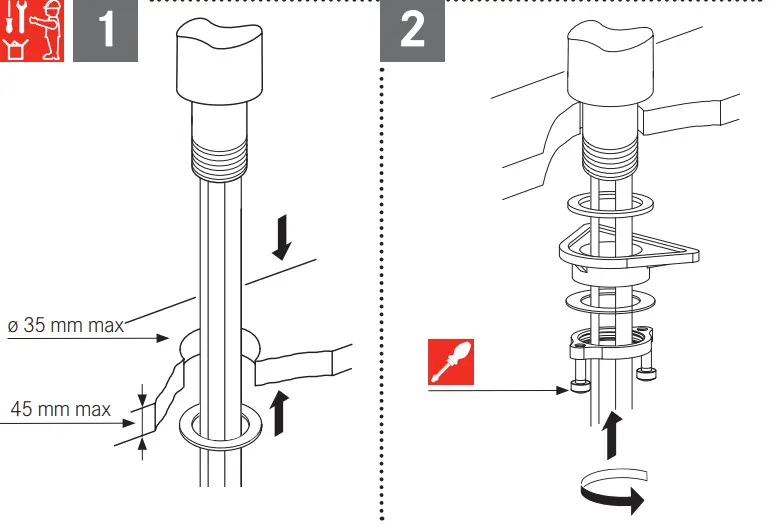 1

ø 35 mm max

45 mm max

2