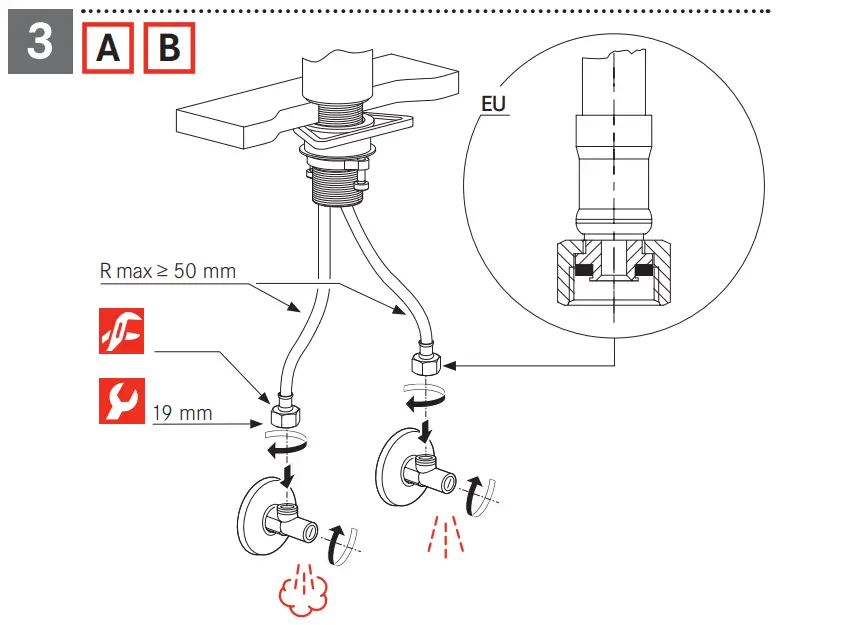 3 A B

EU

R max ≥ 50 mm

19 mm