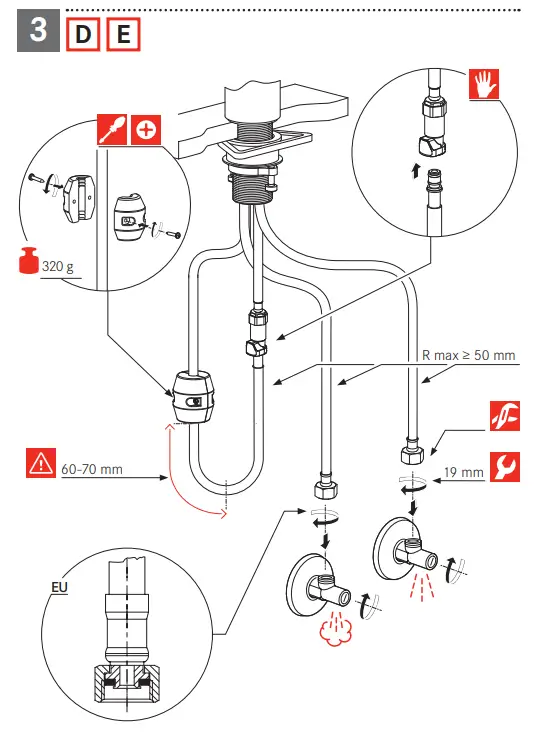 3 D E

320 g

R max ≥ 50 mm

60-70 mm

19 mm

EU