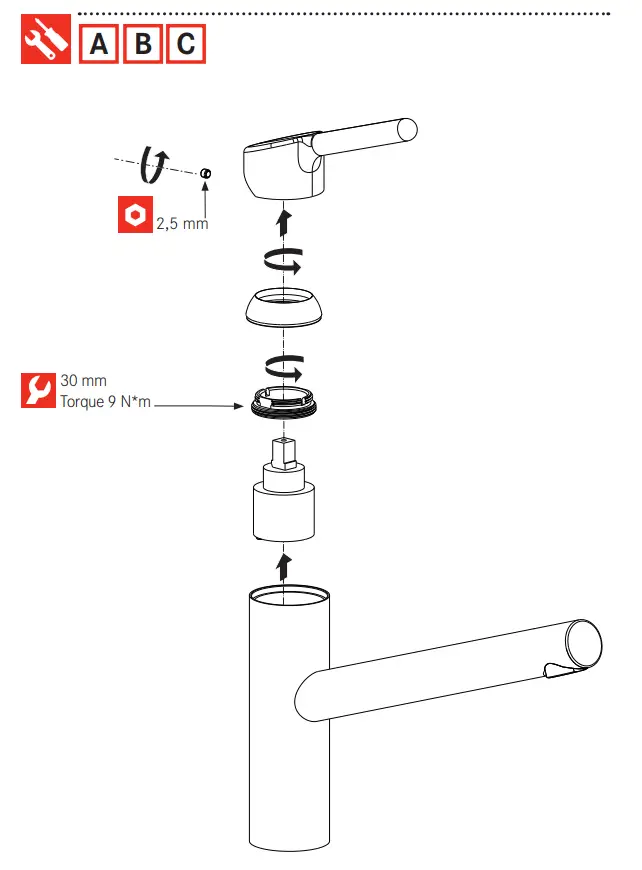 A B C

2,5 mm

30 mm
Torque 9 N*m