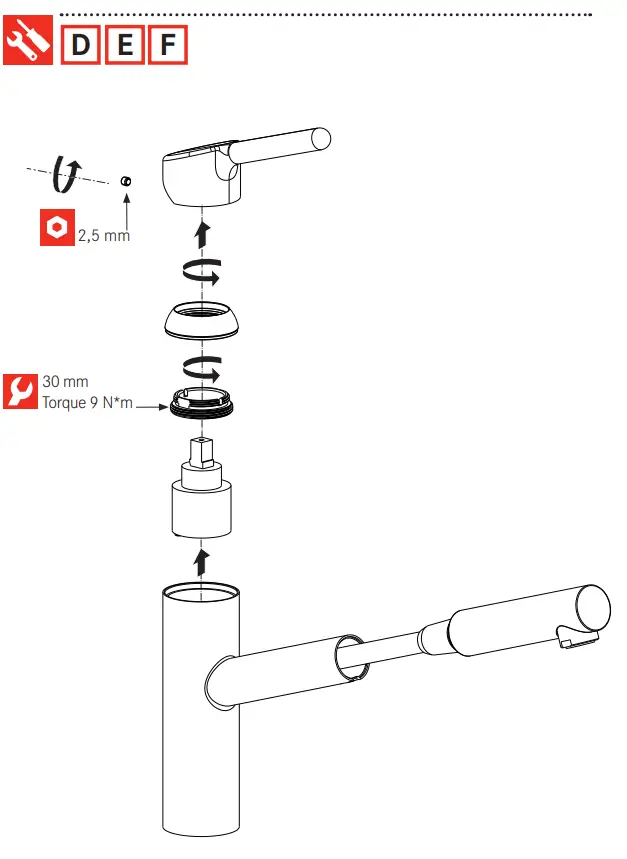 D E F

2,5 mm

30 mm
Torque 9 N*m