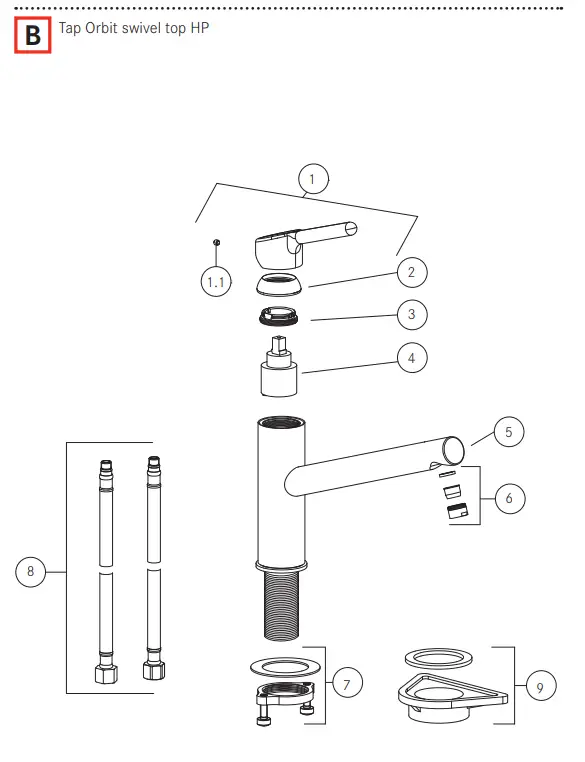 B Tap Orbit swivel top HP

1

1.1

2

3

4

5

6

8

7

9