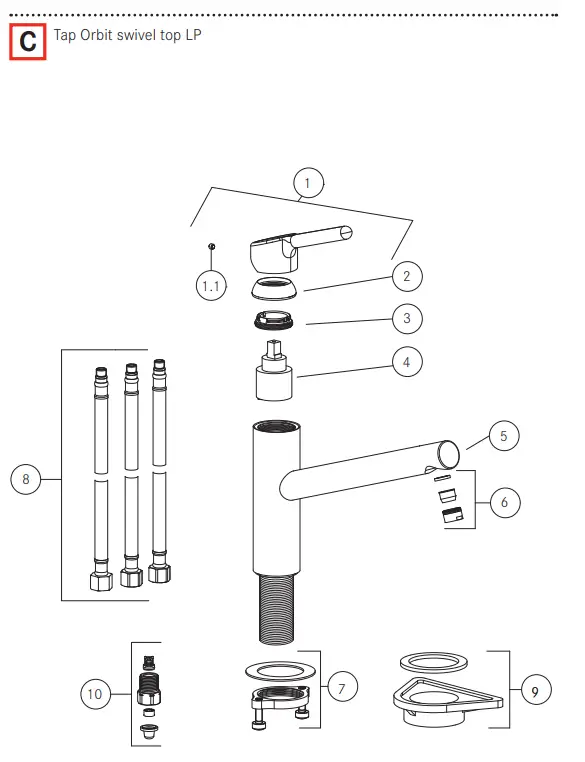 C
Tap Orbit swivel top LP

1
1.1
2
3
4
5
6
8
7
9
10